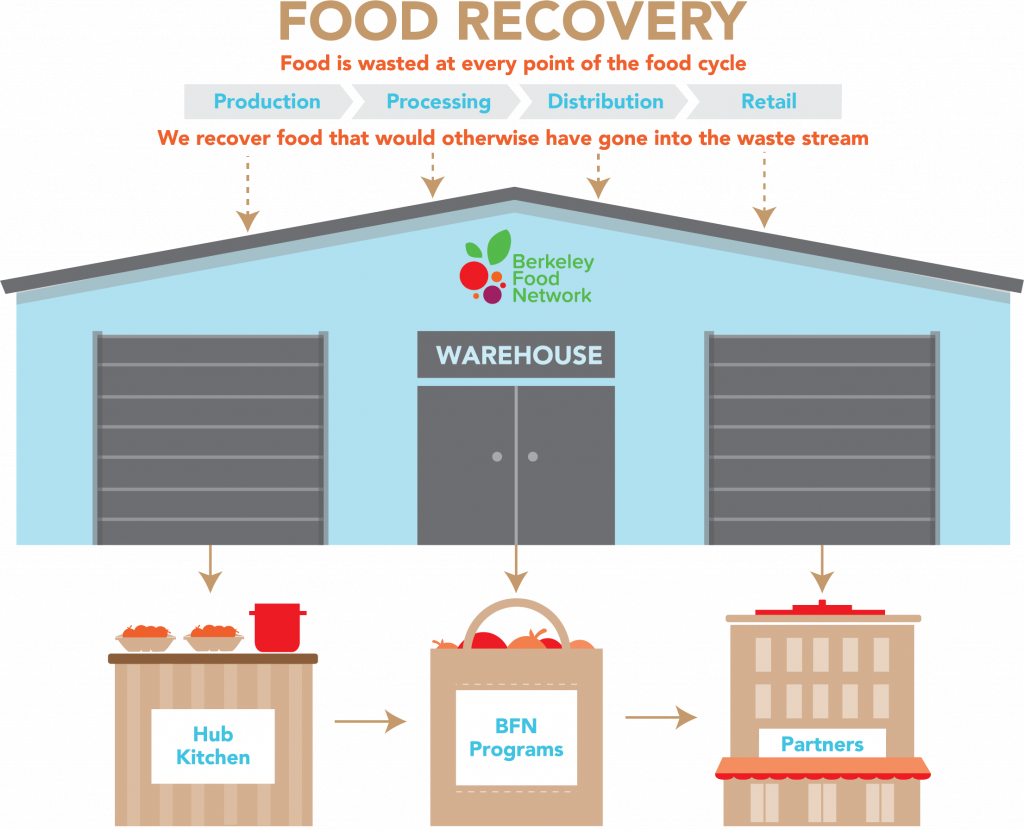 FOOD RECOVERY

Food is wasted at every point of the food cycle

Production
Processing
Distribution
Retail

We recover food that would otherwise have gone into the waste stream

Berkeley Food Network

WAREHOUSE

Hub Kitchen

BFN Programs

Partners